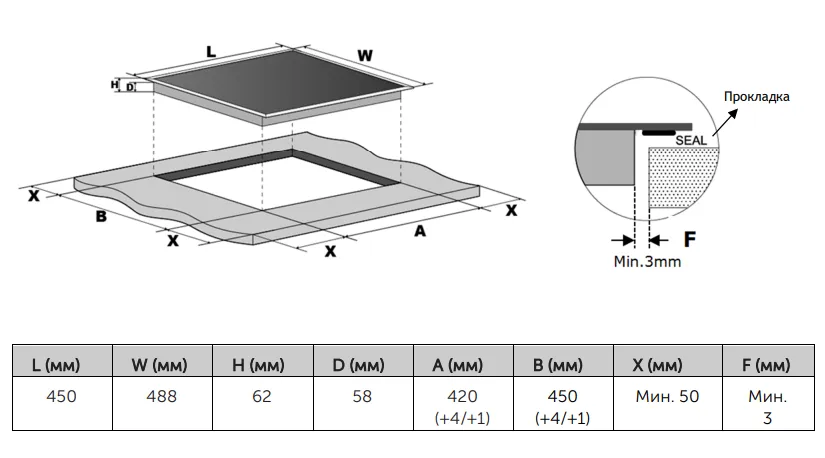 L
W
H
D
X
B
X
X
A
X

Прокладка
SEAL
F
Min.3mm

| L (мм) | W (мм) | H (мм) | D (мм) | A (мм) | B (мм) | X (мм) | F (мм) |
|---|---|---|---|---|---|---|---|
| 450 | 488 | 62 | 58 | 420 (+4/+1) | 450 (+4/+1) | Мин. 50 | Мин. 3 |