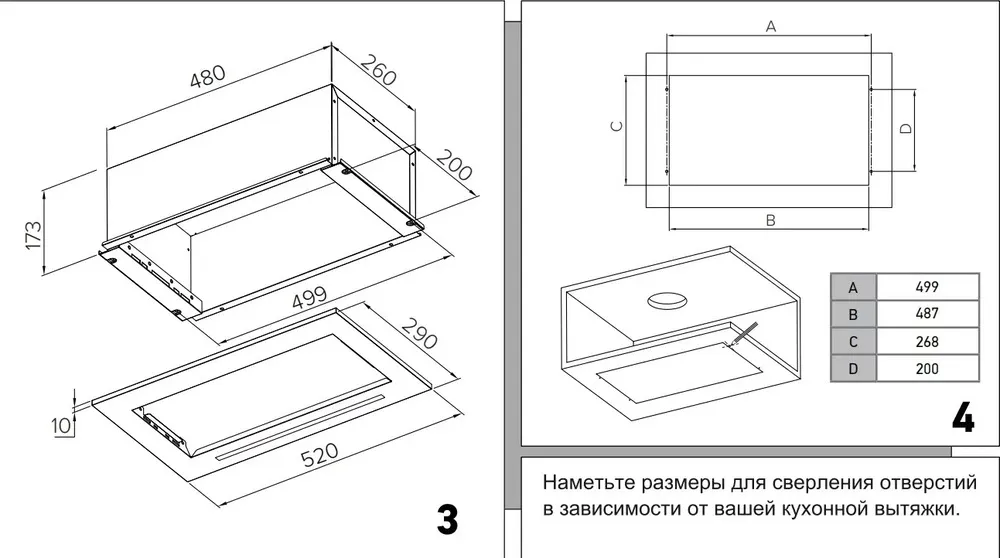 480

260

200

173

499

290

10

520

3

A

C

D

B

| A | 499 |
|---|---|
| B | 487 |
| C | 268 |
| D | 200 |

4

Наметьте размеры для сверления отверстий в зависимости от вашей кухонной вытяжки.