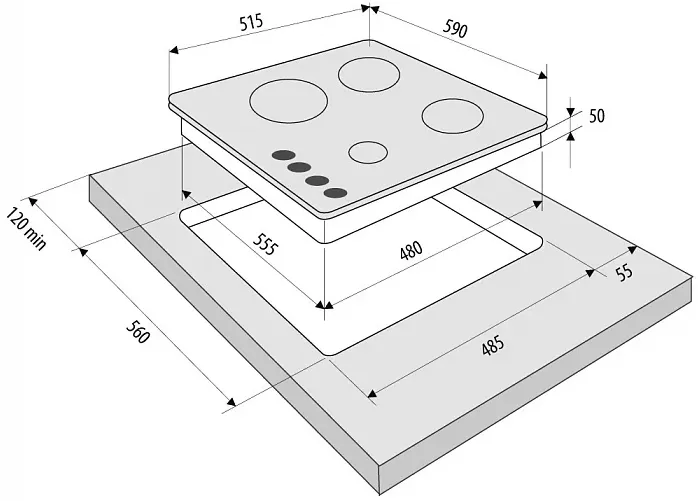 515
590
50
120 min
555
480
55
560
485