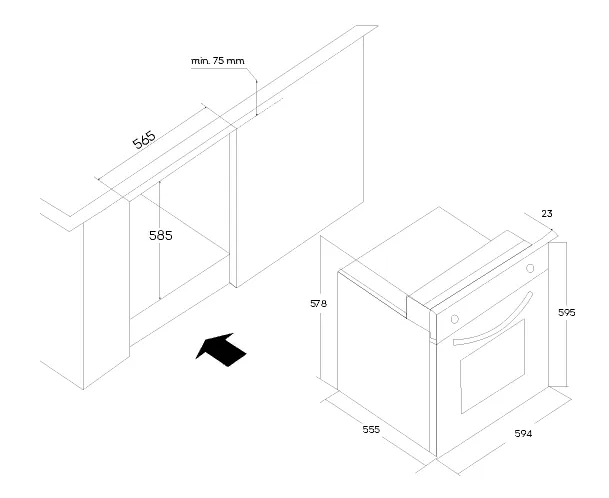 min. 75 mm

565

585

23

578

595

555

594