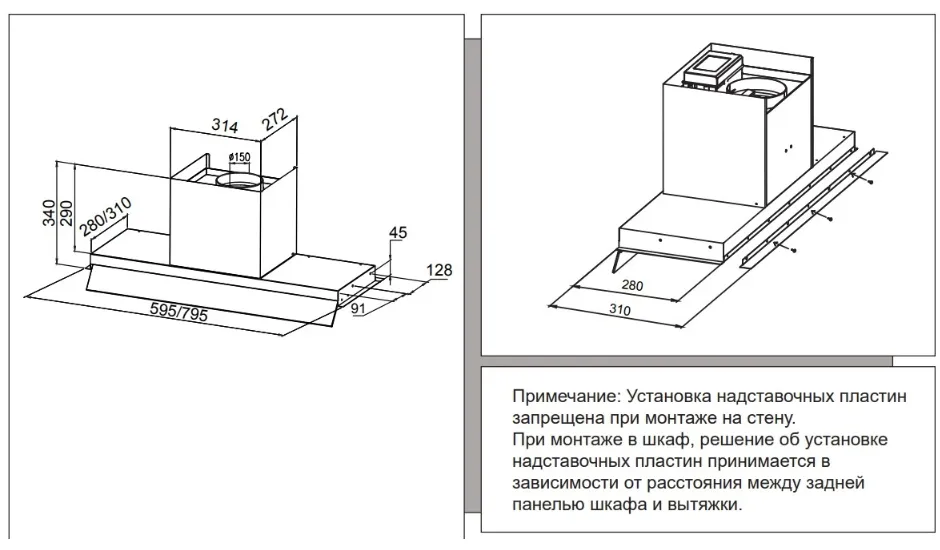 314
272
ø150
340
290
280/310
45
128
91
595/795

280
310

Примечание: Установка надставочных пластин запрещена при монтаже на стену.
При монтаже в шкаф, решение об установке надставочных пластин принимается в зависимости от расстояния между задней панелью шкафа и вытяжки.