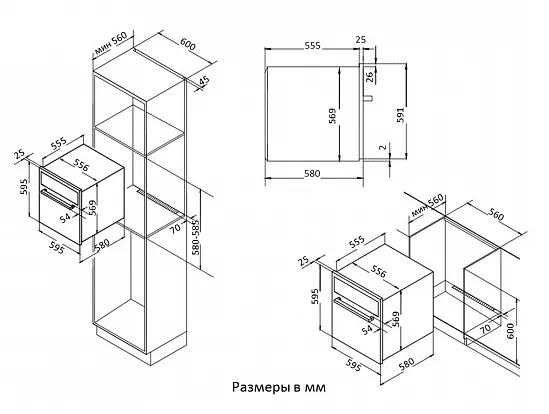 мин 560
600
45
555
25
556
595
569
54
595
580
70
580-585
555
25
26
569
591
2
580
мин 560
560
555
25
556
595
569
54
595
580
70
600
Размеры в мм