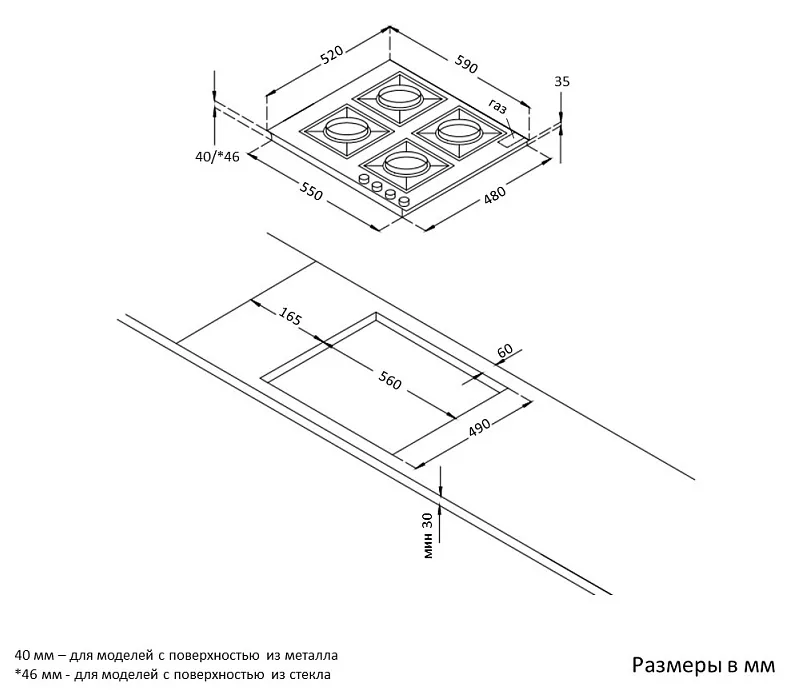 520
590
35
газ
40/*46
550
480
165
60
560
490
мин 30

40 мм – для моделей с поверхностью из металла
*46 мм - для моделей с поверхностью из стекла

Размеры в мм