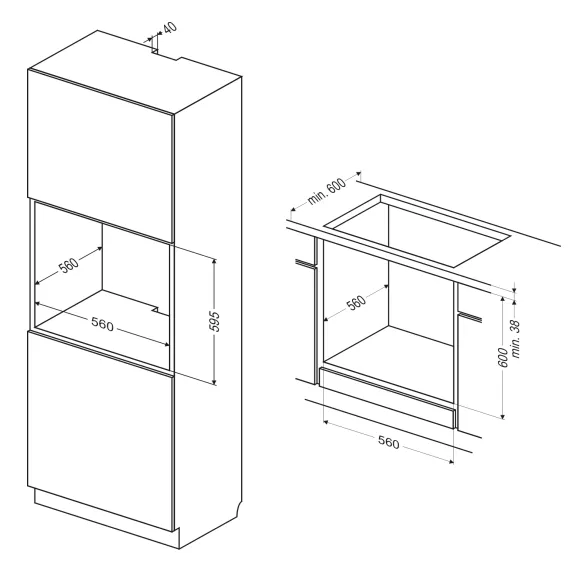 40

560

560

595

min. 600

560

600

min. 38

560