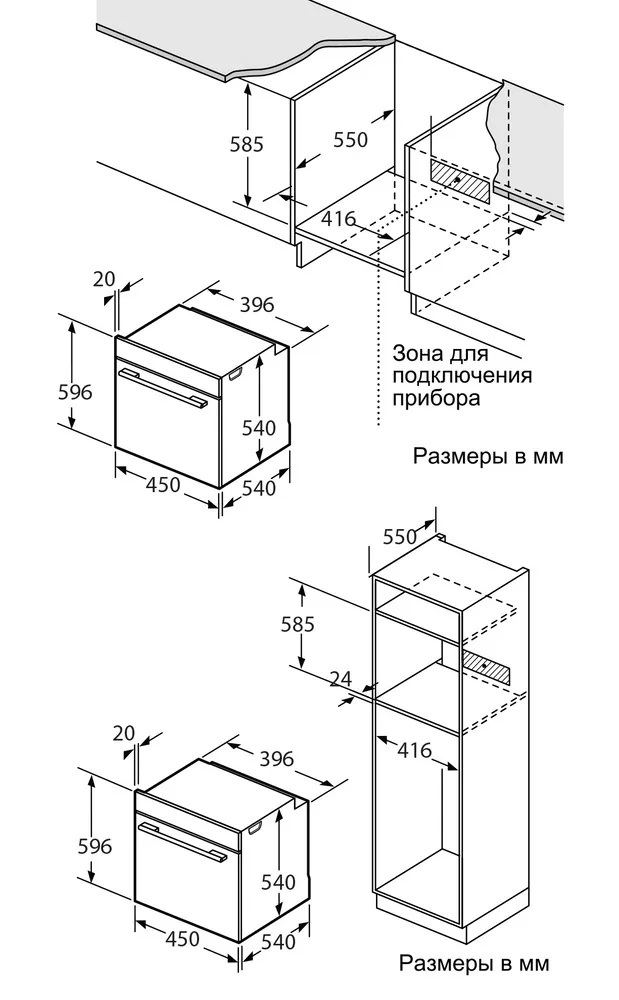 585
550
416
20
396
596
540
450
540
Зона для подключения прибора
Размеры в мм
550
585
24
416
20
396
596
540
450
540
Размеры в мм