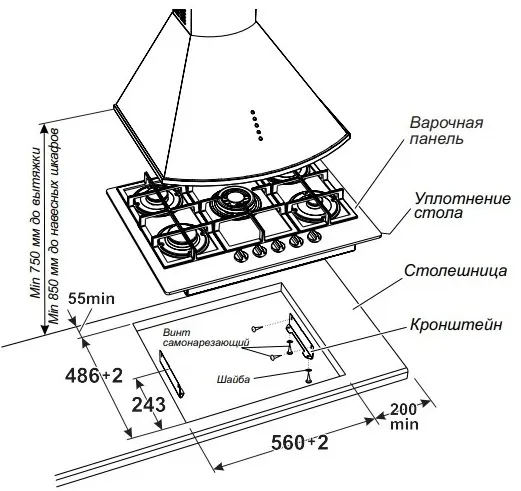 Min 750 мм до вытяжки
Min 850 мм до навесных шкафов

Варочная панель

Уплотнение стола

Столешница

Кронштейн

55min

Винт самонарезающий

Шайба

486+2

243

200 min

560+2