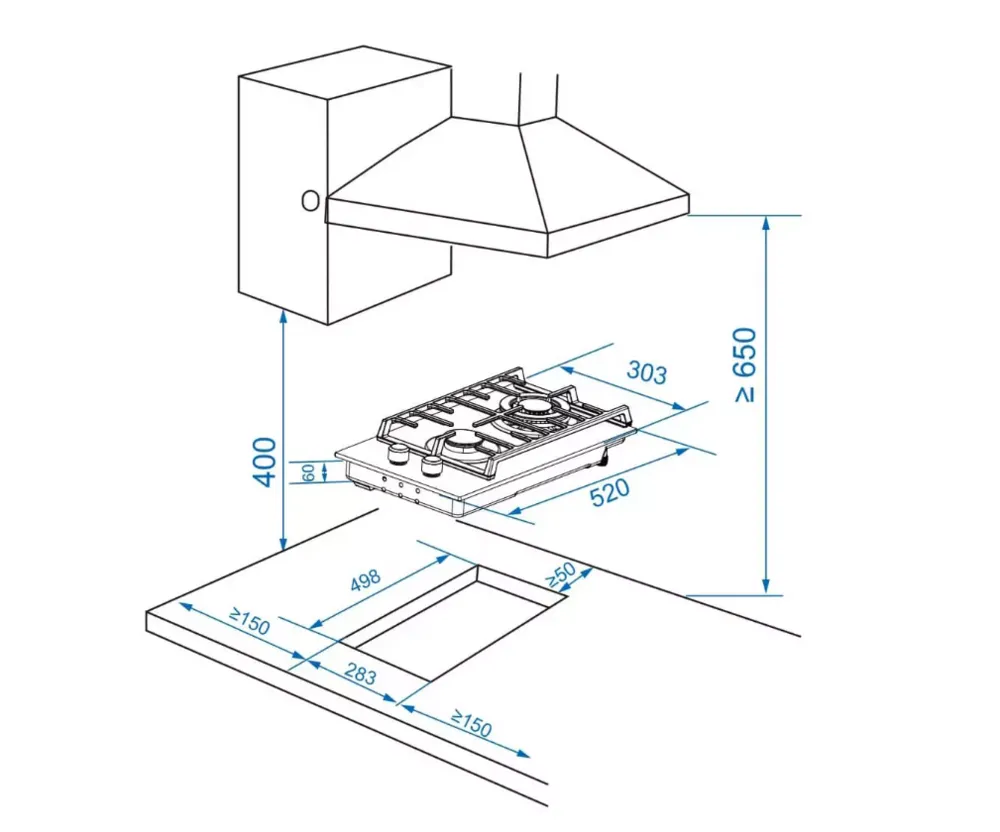 ≥ 650
303
400
60
520
498
≥50
≥150
283
≥150