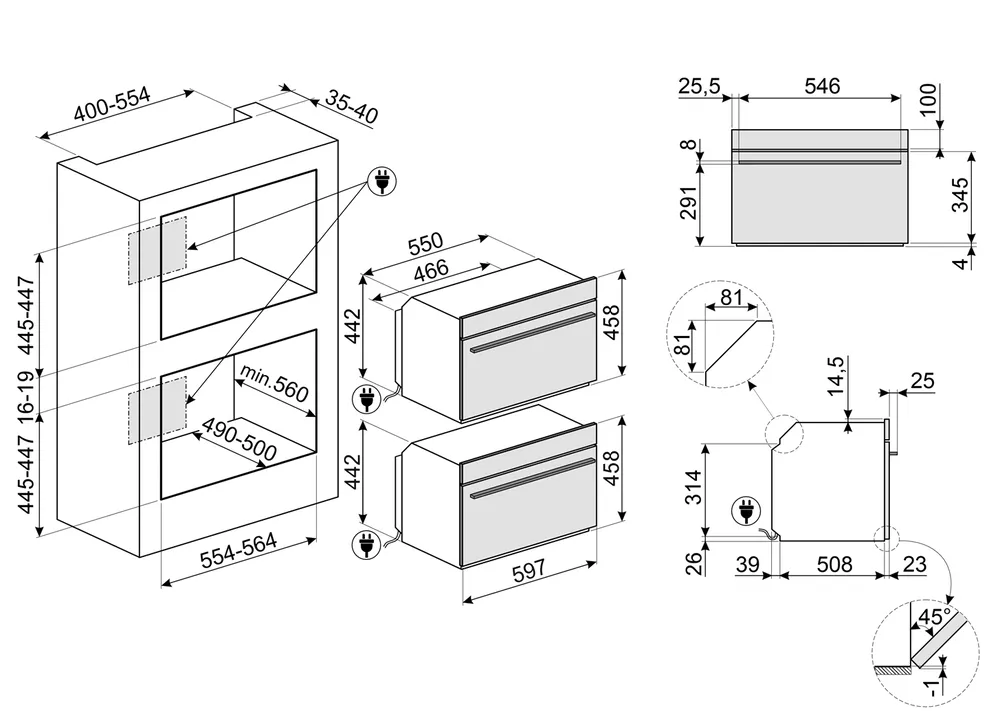 400-554
35-40
445-447
16-19
445-447
min.560
490-500
554-564
550
466
442
458
442
458
597
25,5
546
100
8
291
345
4
81
81
14,5
25
314
26
39
508
23
45°
-1