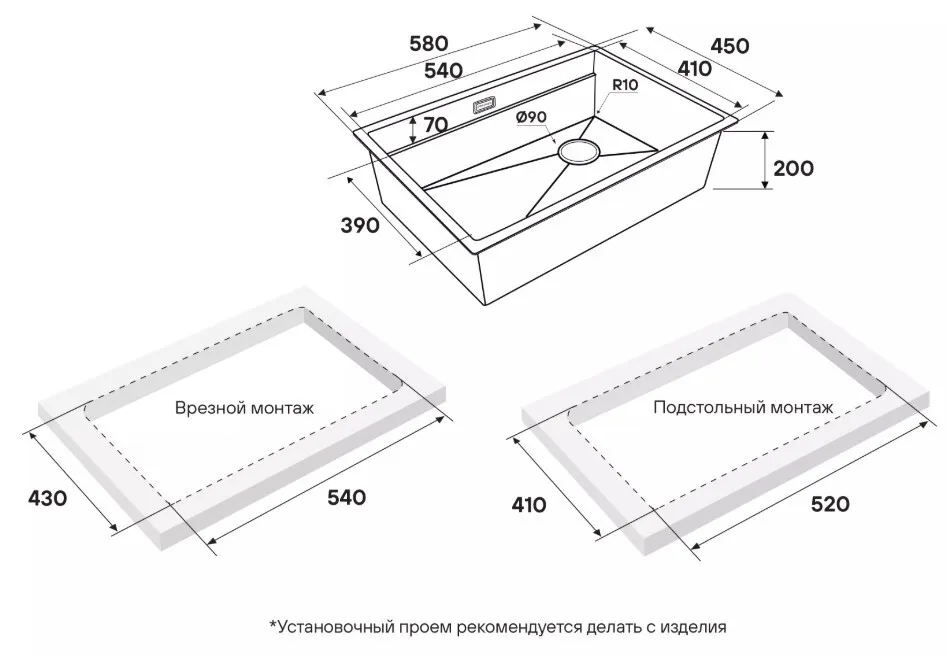 580
540
450
410
R10
70
Ø90
200
390

Врезной монтаж
430
540

Подстольный монтаж
410
520

*Установочный проем рекомендуется делать с изделия