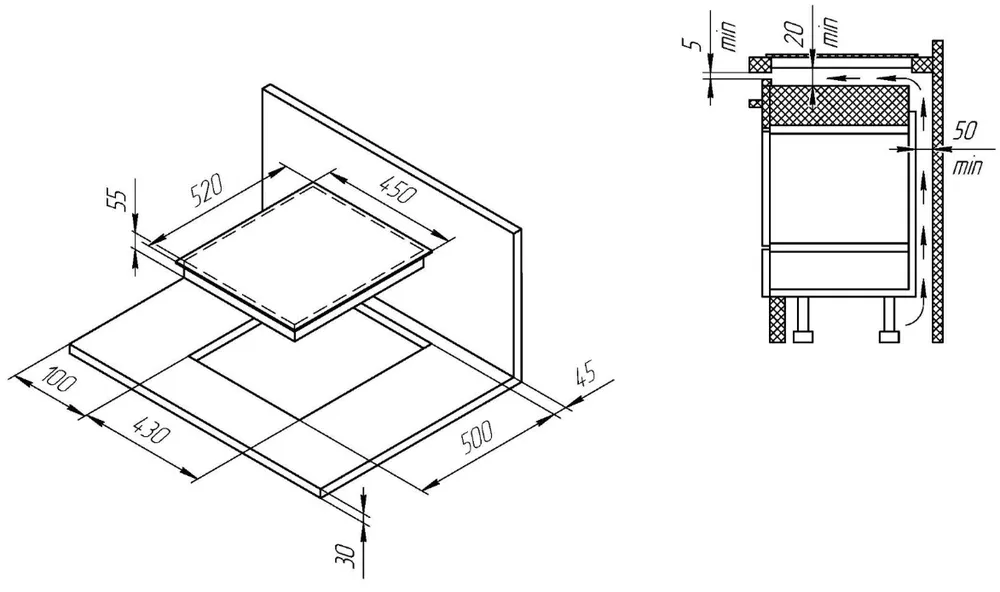 55
520
450
100
430
500
45
30
5 min
20 min
50 min