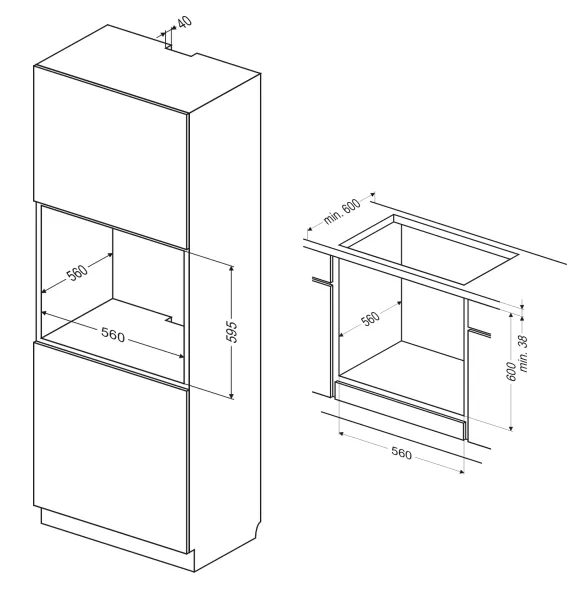 40

560

560

595

min. 600

560

600

min. 38

560