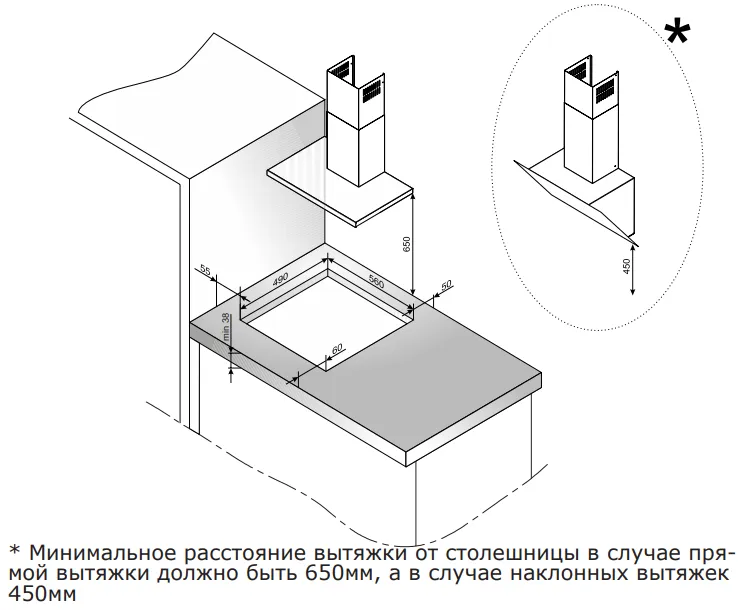 *

650

450

55

490

560

50

min 38

60

* Минимальное расстояние вытяжки от столешницы в случае прямой вытяжки должно быть 650мм, а в случае наклонных вытяжек 450мм