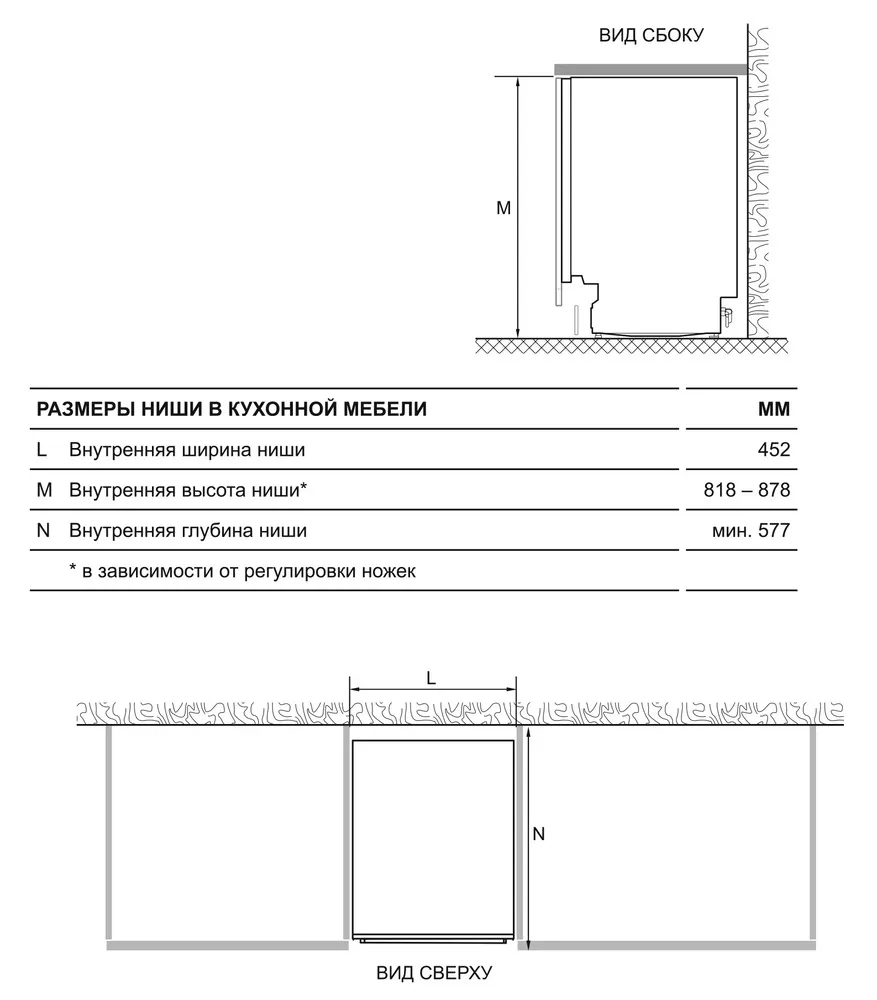 ВИД СБОКУ

M

| РАЗМЕРЫ НИШИ В КУХОННОЙ МЕБЕЛИ | | ММ |
|---|---|---|
| L | Внутренняя ширина ниши | 452 |
| M | Внутренняя высота ниши* | 818 – 878 |
| N | Внутренняя глубина ниши | мин. 577 |
| | * в зависимости от регулировки ножек | |

L

N

ВИД СВЕРХУ