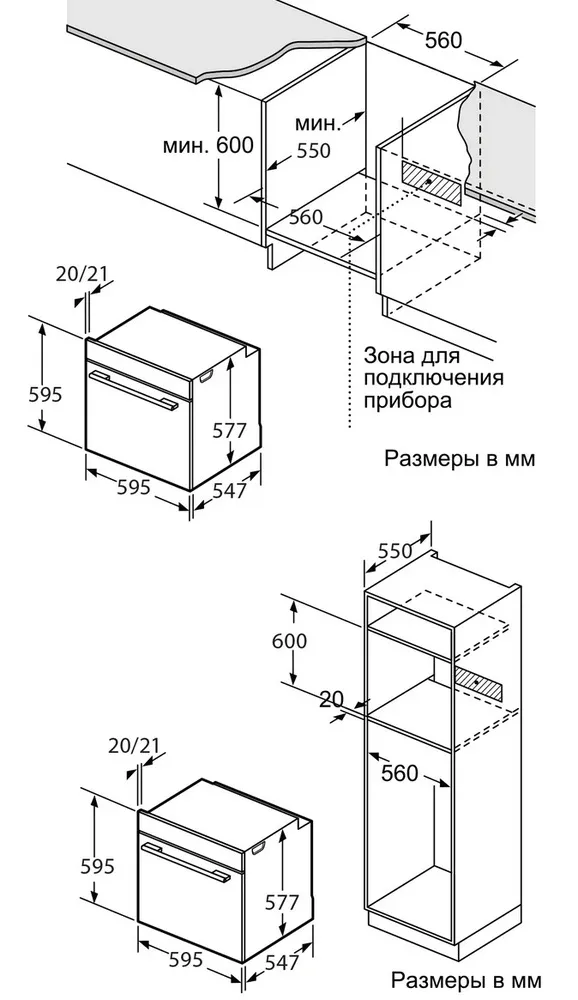 560
мин. 600
мин.
550
560
20/21
595
577
595
547
Зона для подключения прибора
Размеры в мм

550
600
20
560
20/21
595
577
595
547
Размеры в мм