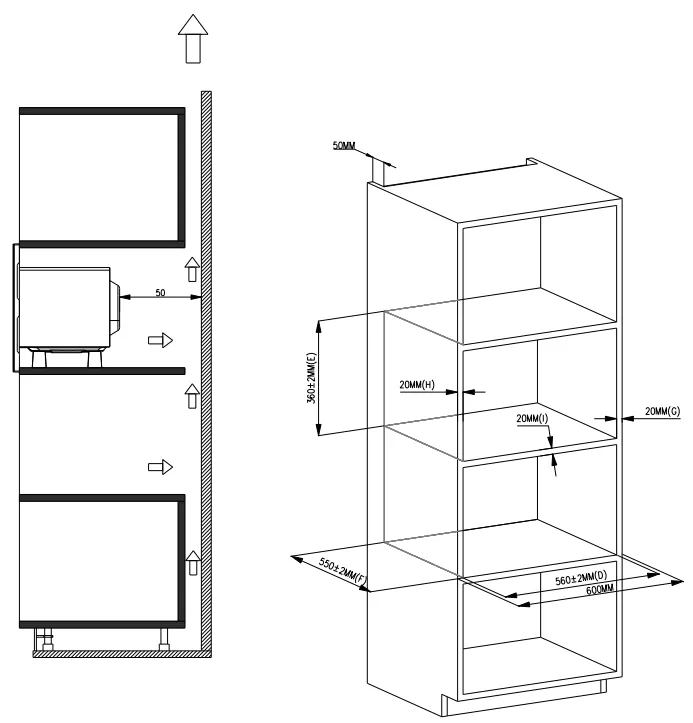 50

50MM

360±2MM(E)

20MM(H)

20MM(I)

20MM(G)

550±2MM(F)

560±2MM(D)

600MM