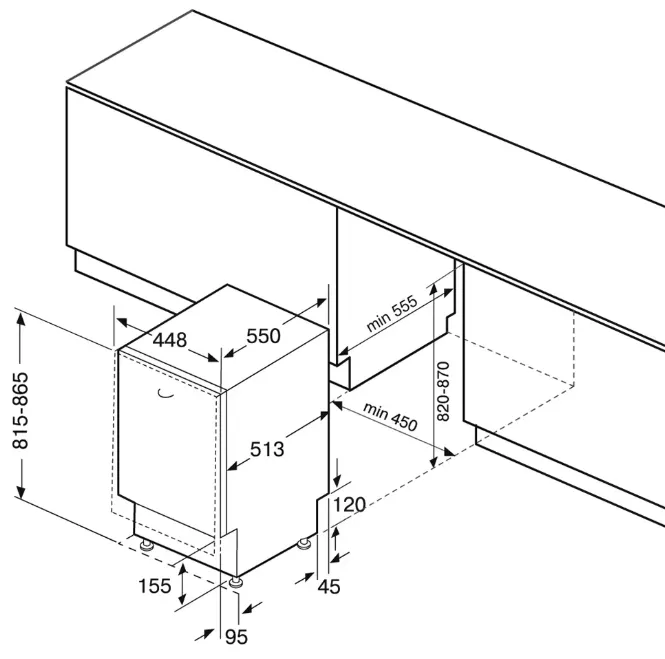 815-865
448
550
min 555
820-870
min 450
513
120
155
45
95