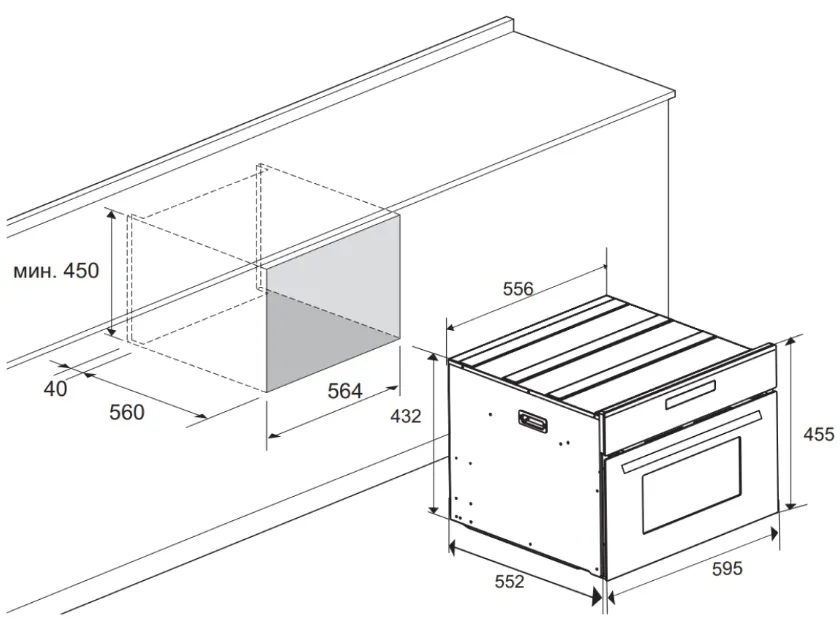 мин. 450

40

560

564

556

432

455

552

595