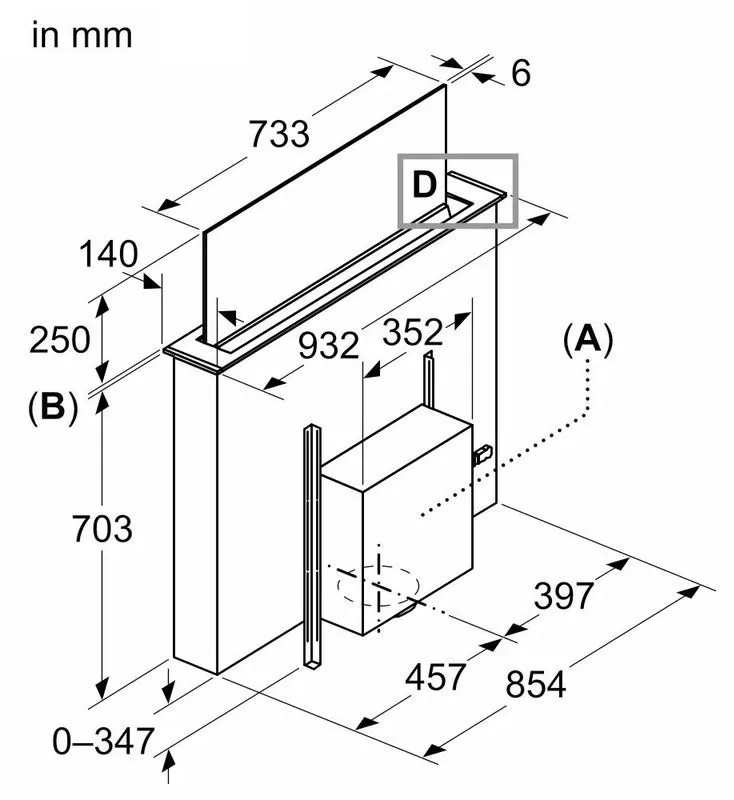 in mm

6

733

D

140

250

932

352

(A)

(B)

703

397

457

854

0–347