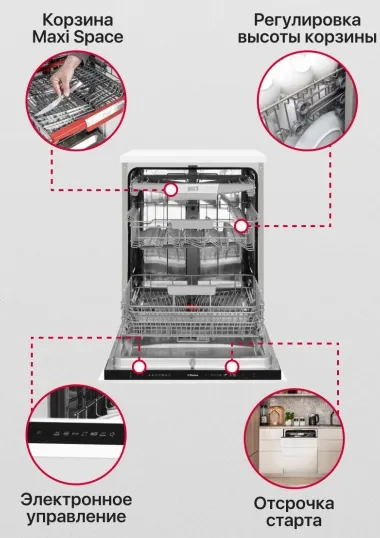 Корзина Maxi Space

Регулировка высоты корзины

Электронное управление

Отсрочка старта