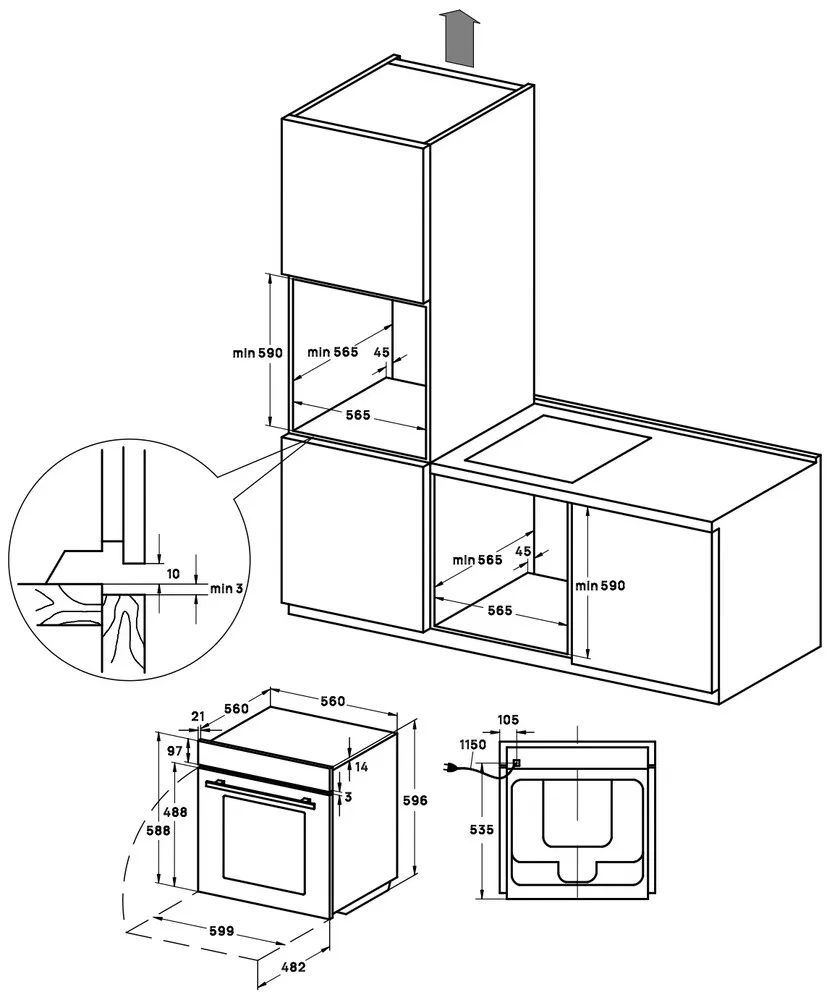 min 590
min 565
45
565
10
min 3
min 565
45
565
min 590
21
560
560
97
14
3
488
588
596
599
482
105
1150
535