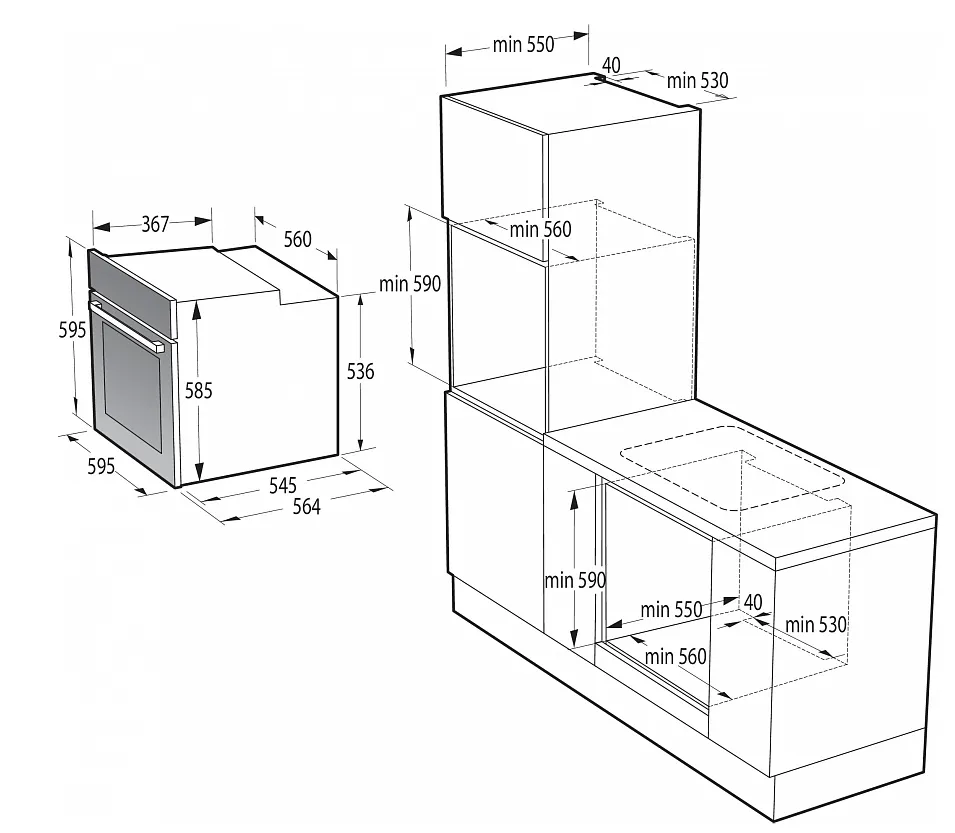 367
560
595
585
536
595
545
564
min 550
40
min 530
min 560
min 590
min 590
min 550
40
min 530
min 560