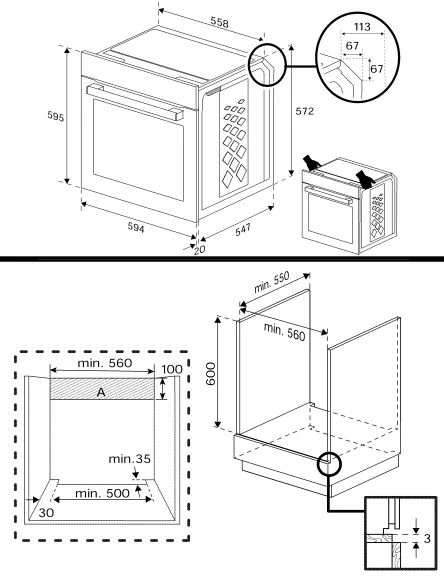 558
113
67
67
595
572
594
547
20
min. 550
min. 560
600
min. 560
100
A
min.35
min. 500
30
3