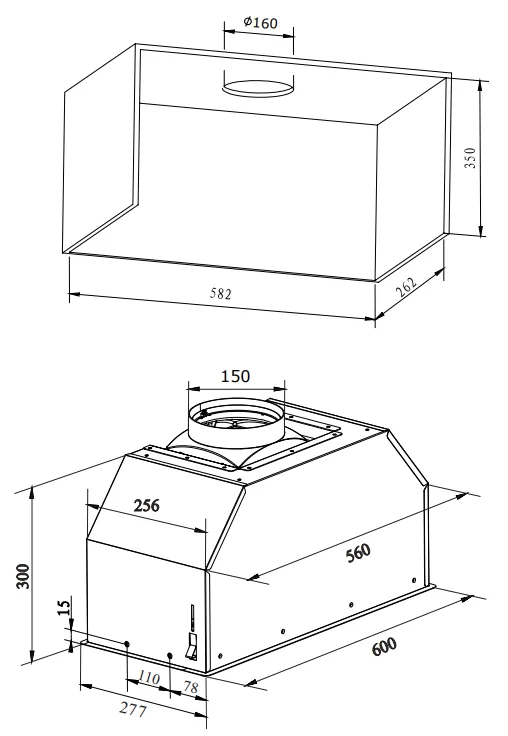 Φ160

350

582

262

150

256

560

300

15

600

110

78

277