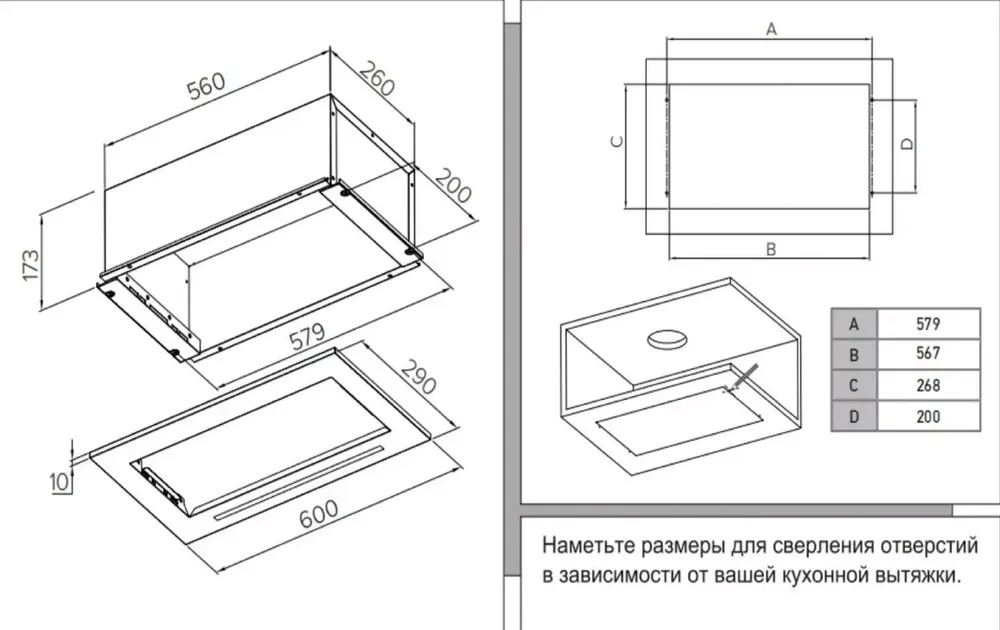 560
260
200
173
579
290
10
600

A
C
D
B

| A | 579 |
|---|---|
| B | 567 |
| C | 268 |
| D | 200 |

Наметьте размеры для сверления отверстий в зависимости от вашей кухонной вытяжки.