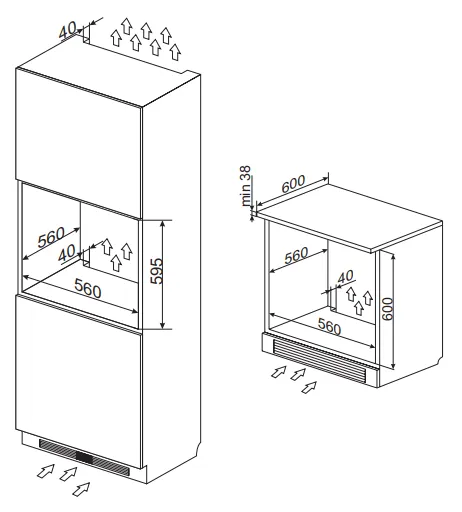 40
560
40
560
595
min 38
600
560
40
560
600