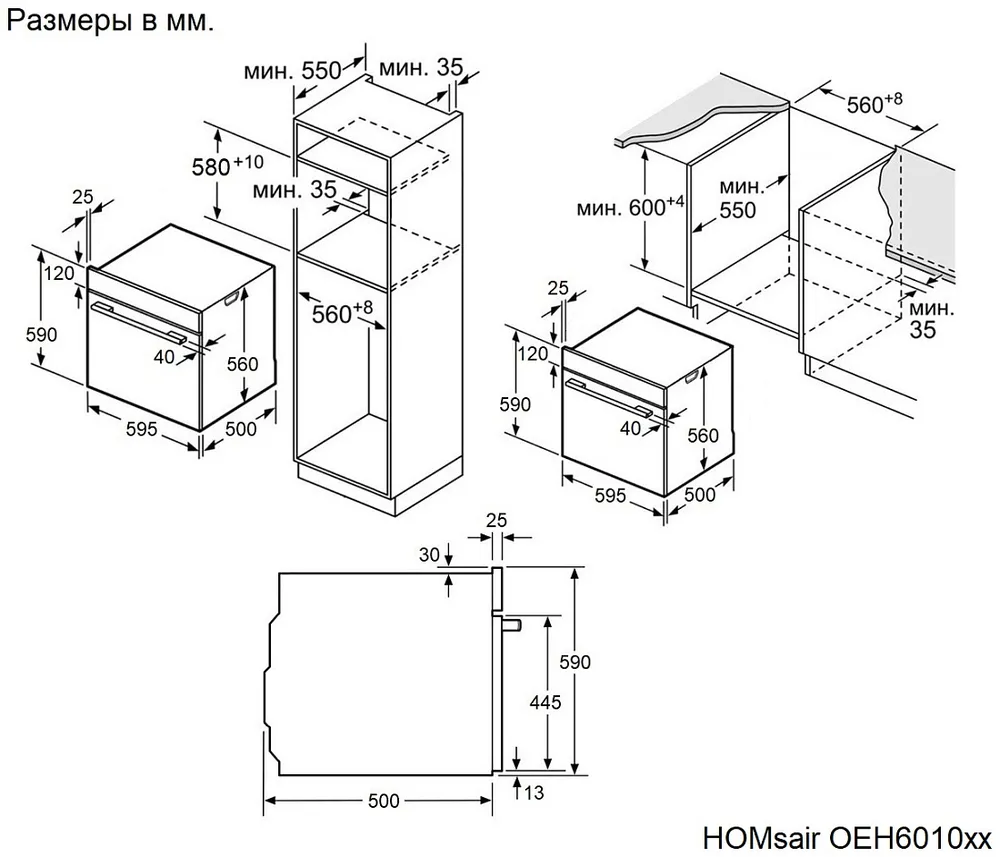 Размеры в мм.

мин. 550
мин. 35
$580^{+10}$
мин. 35
$560^{+8}$
25
120
590
40
560
595
500

$560^{+8}$
мин. $600^{+4}$
мин. 550
мин. 35
25
120
590
40
560
595
500

25
30
590
445
13
500

HOMsair OEH6010xx