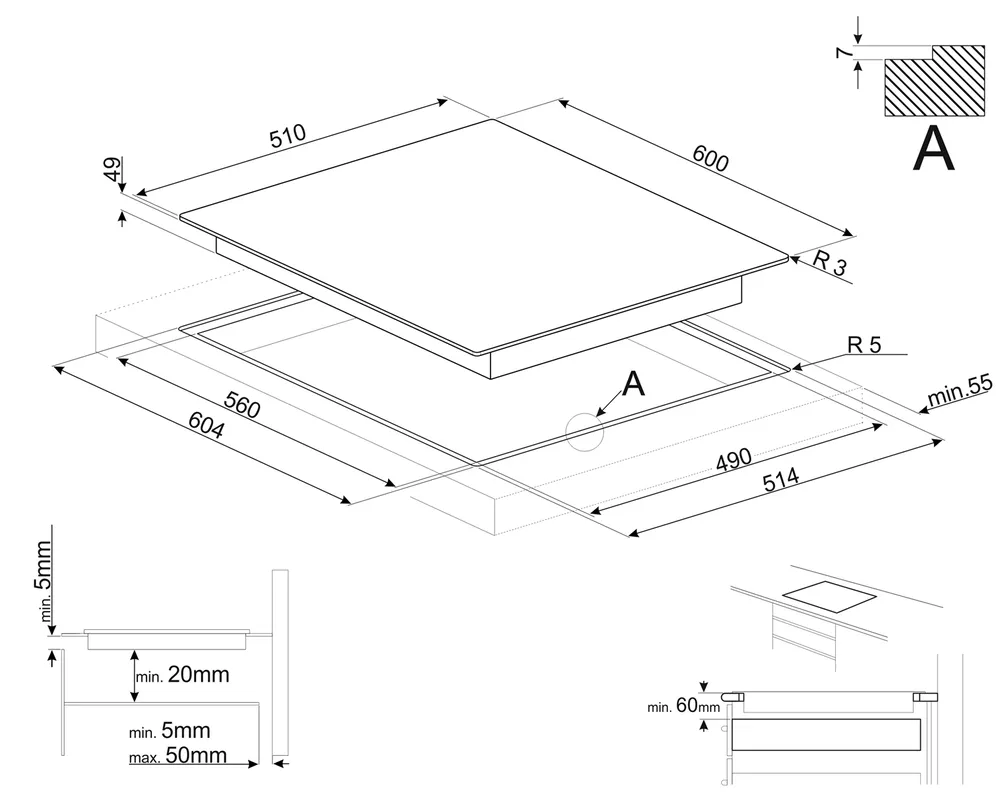 7

A

510

600

49

R 3

R 5

A

min.55

560

604

490

514

min. 5mm

min. 20mm

min. 5mm

max. 50mm

min. 60mm