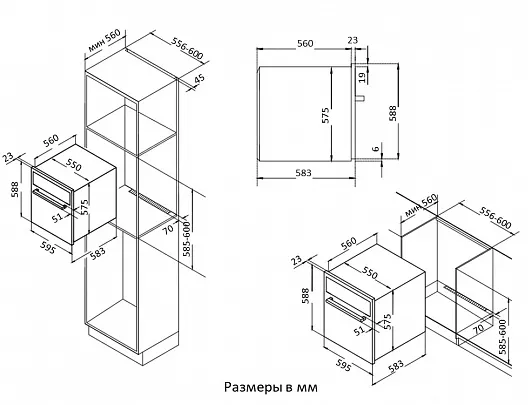 мин 560
556-600
45
560
23
550
588
575
51
595
583
70
585-600

560
23
19
575
588
6
583

мин 560
556-600
560
23
550
588
575
51
595
583
70
585-600

Размеры в мм