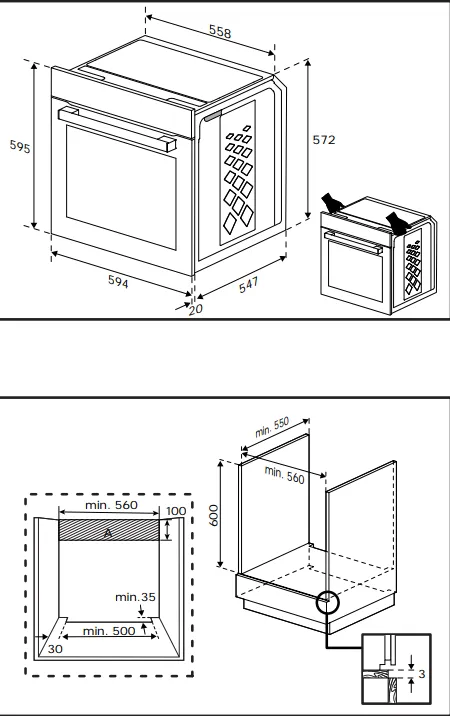 558
595
572
594
547
20

min. 550
min. 560
600
min. 560
100
A
min.35
min. 500
30
3