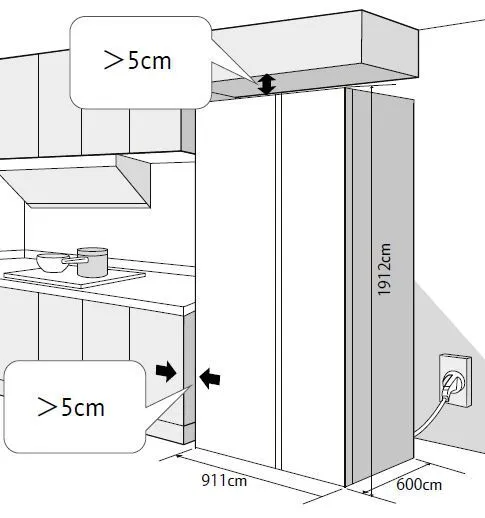 ＞5cm

1912cm

＞5cm

911cm

600cm