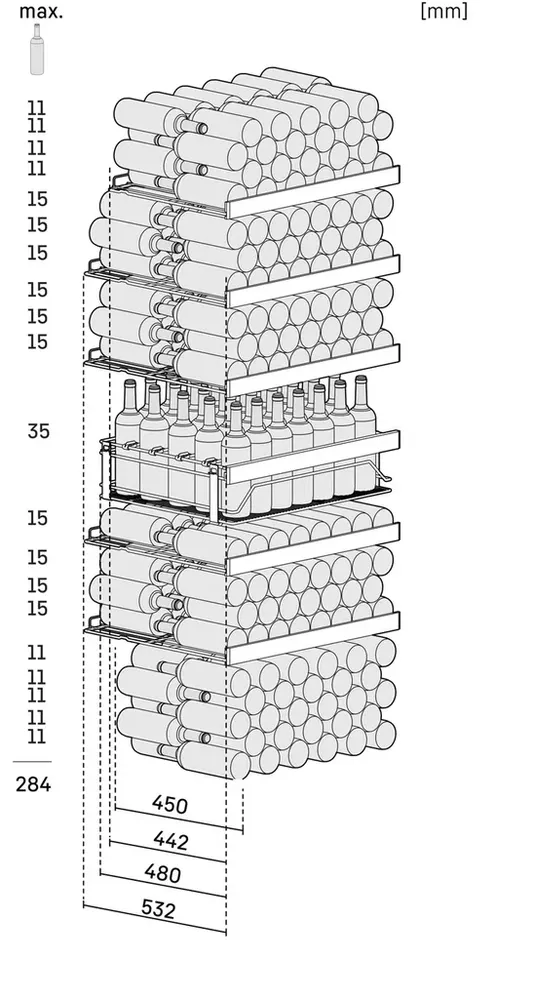 max.

[mm]

11
11
11
11
15
15
15
15
15
15
35
15
15
15
15
11
11
11
11
11

284

450
442
480
532