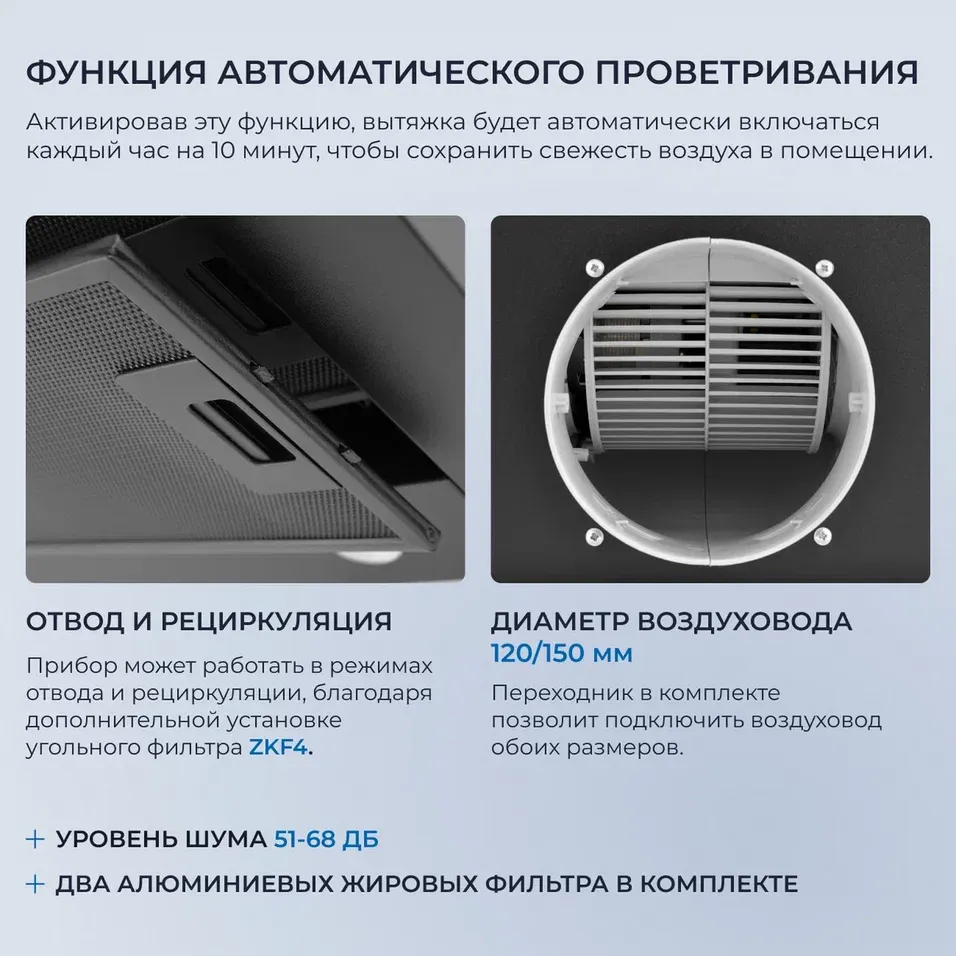 ФУНКЦИЯ АВТОМАТИЧЕСКОГО ПРОВЕТРИВАНИЯ

Активировав эту функцию, вытяжка будет автоматически включаться каждый час на 10 минут, чтобы сохранить свежесть воздуха в помещении.

ОТВОД И РЕЦИРКУЛЯЦИЯ

Прибор может работать в режимах отвода и рециркуляции, благодаря дополнительной установке угольного фильтра ZKF4.

ДИАМЕТР ВОЗДУХОВОДА 120/150 мм

Переходник в комплекте позволит подключить воздуховод обоих размеров.

+ УРОВЕНЬ ШУМА 51-68 ДБ

+ ДВА АЛЮМИНИЕВЫХ ЖИРОВЫХ ФИЛЬТРА В КОМПЛЕКТЕ