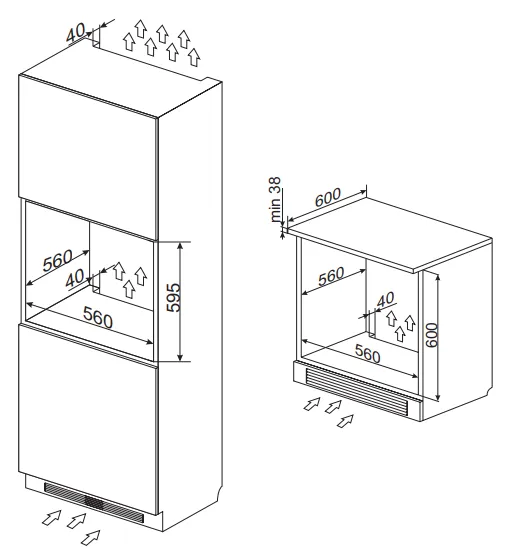 40
560
40
560
595
min 38
600
560
40
560
600