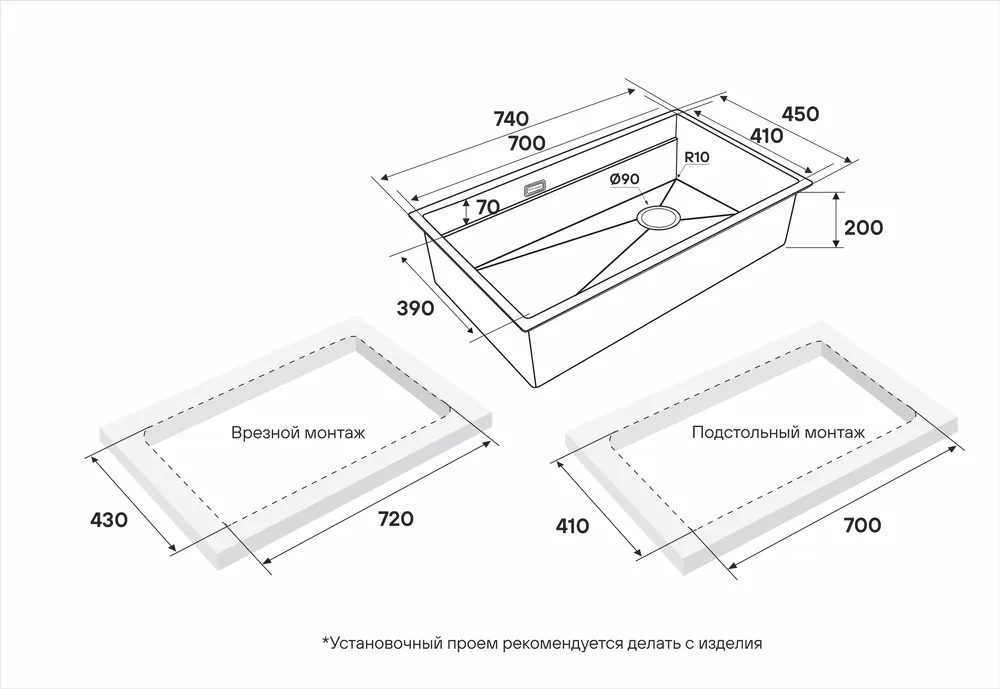 740
700
450
410
R10
Ø90
70
200
390

Врезной монтаж
430
720

Подстольный монтаж
410
700

*Установочный проем рекомендуется делать с изделия