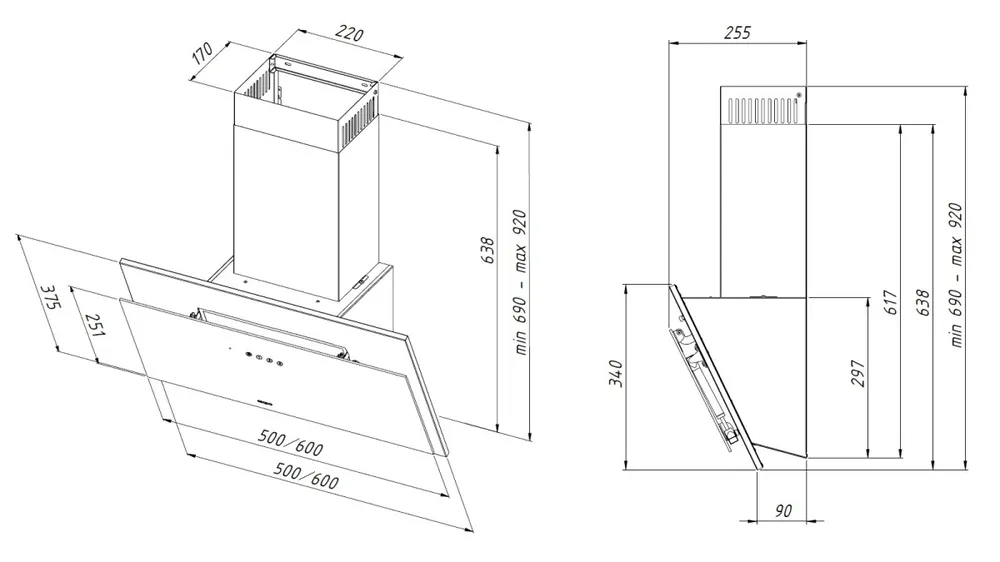 170
220
638
min 690 – max 920
375
251
500/600
500/600
255
340
297
617
638
min 690 – max 920
90