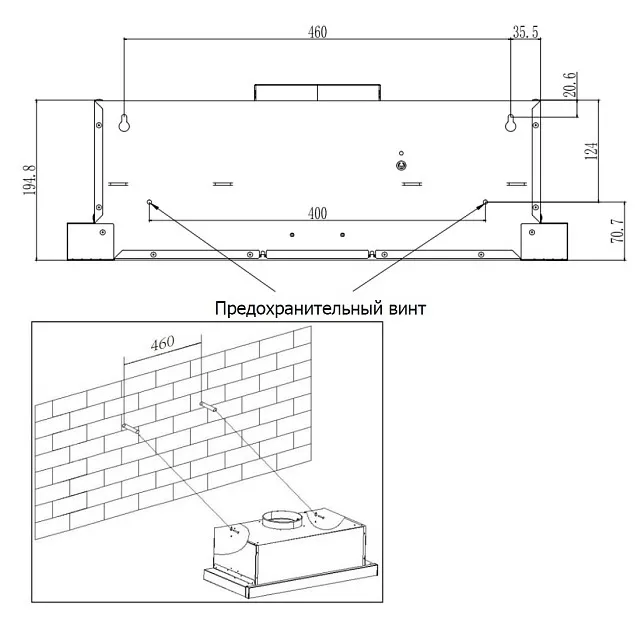 460
35.5
20.6
194.8
124
400
70.7
Предохранительный винт
460