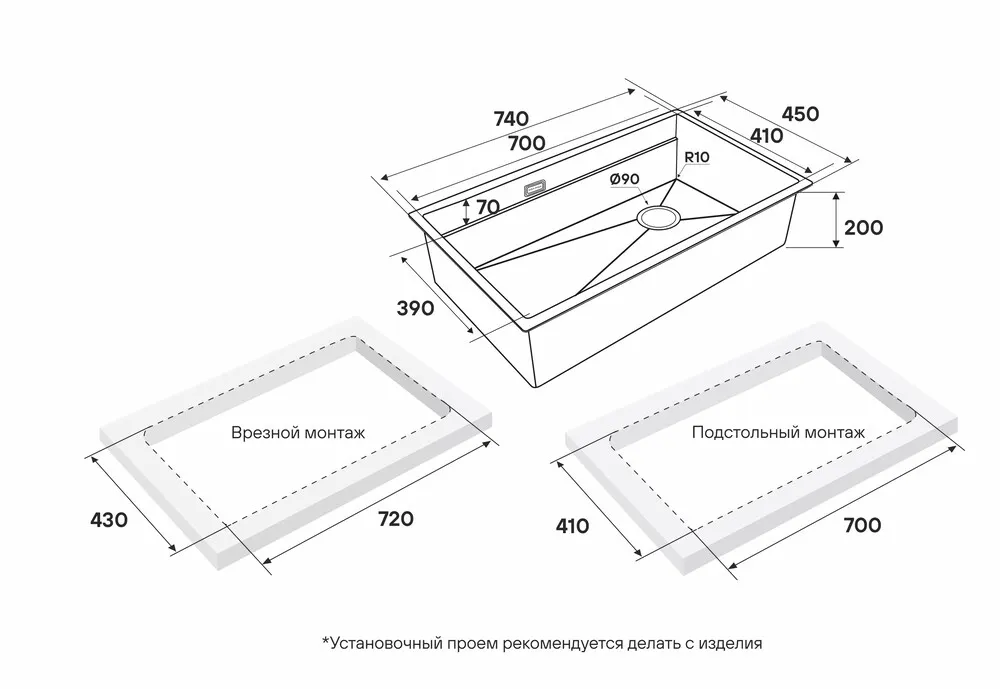 740
700
450
410
R10
Ø90
70
200
390

Врезной монтаж
430
720

Подстольный монтаж
410
700

*Установочный проем рекомендуется делать с изделия