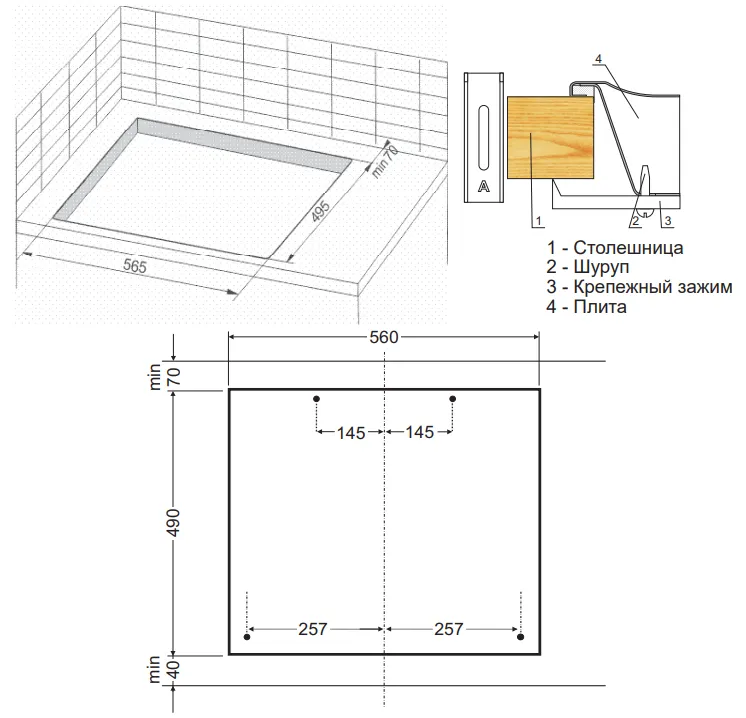 min 70
495
565
4
A
1
2
3
1 - Столешница
2 - Шуруп
3 - Крепежный зажим
4 - Плита
560
min 70
145
145
490
257
257
min 40