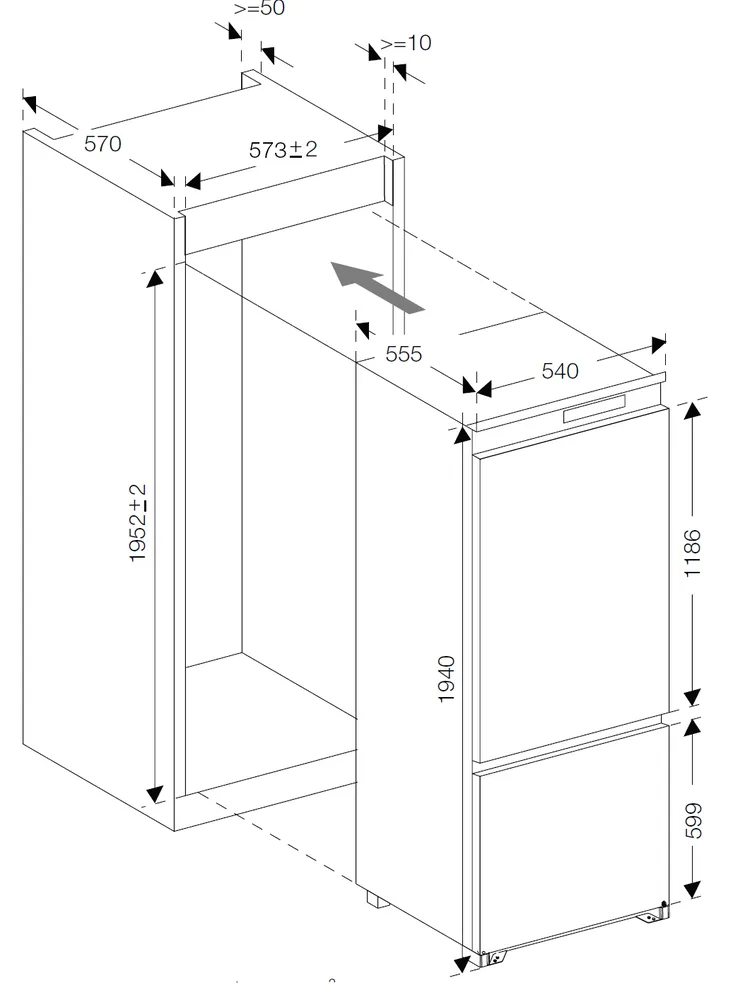 >=50
>=10
570
573±2
555
540
1952±2
1940
1186
599