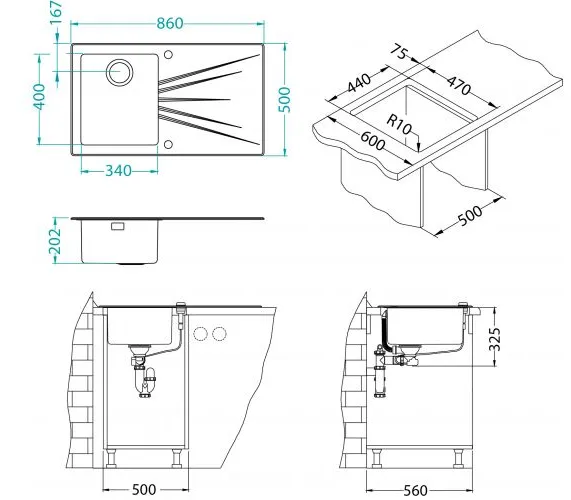 167
860
400
500
340
202
75
440
470
R10
600
500
325
500
560