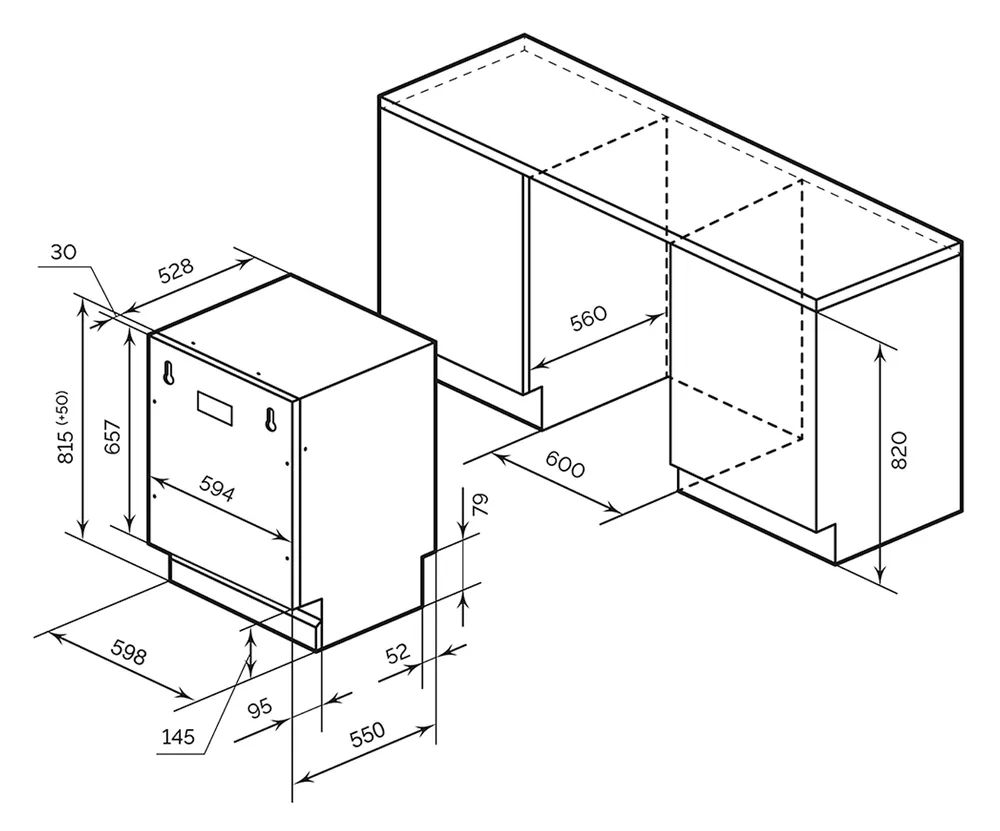 30
528
815 (+50)
657
594
598
145
95
550
52
79
560
600
820