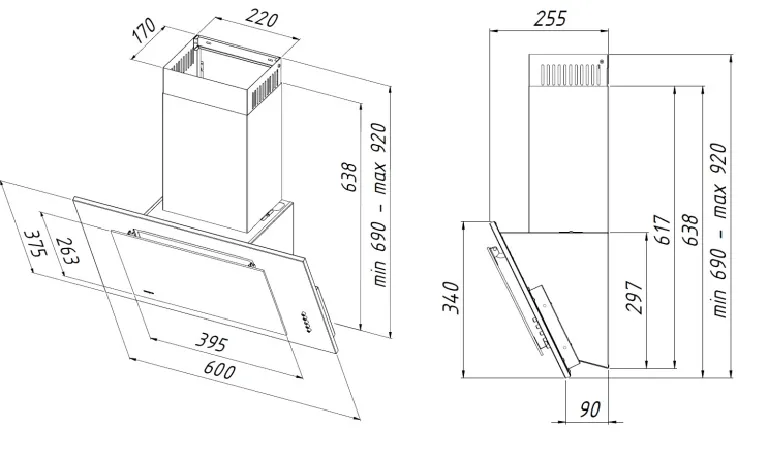 170
220
638
min 690 – max 920
375
263
395
600
255
340
297
617
638
min 690 – max 920
90