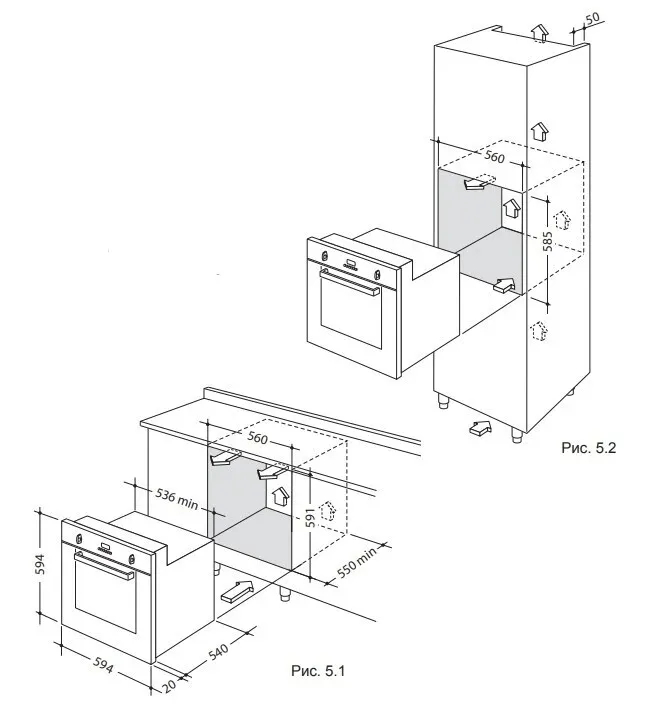 50
560
585
Рис. 5.2
560
536 min
591
550 min
594
594
540
20
Рис. 5.1