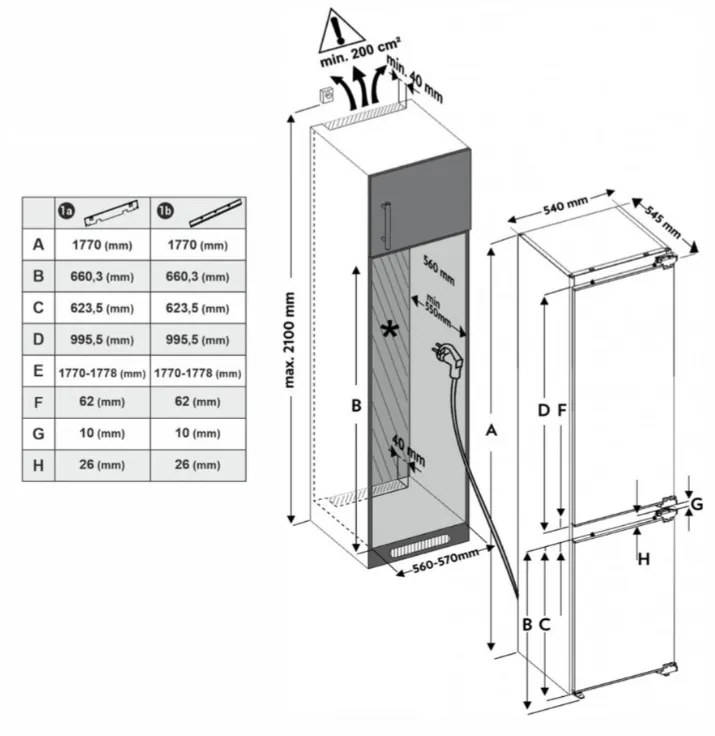 | | 1a | 1b |
|---|---|---|
| A | 1770 (mm) | 1770 (mm) |
| B | 660,3 (mm) | 660,3 (mm) |
| C | 623,5 (mm) | 623,5 (mm) |
| D | 995,5 (mm) | 995,5 (mm) |
| E | 1770-1778 (mm) | 1770-1778 (mm) |
| F | 62 (mm) | 62 (mm) |
| G | 10 (mm) | 10 (mm) |
| H | 26 (mm) | 26 (mm) |

min. 200 cm²
min. 40 mm
max. 2100 mm
560 mm
min 550mm
*
B
40 mm
560-570mm
540 mm
545 mm
A
D F
G
H
B C