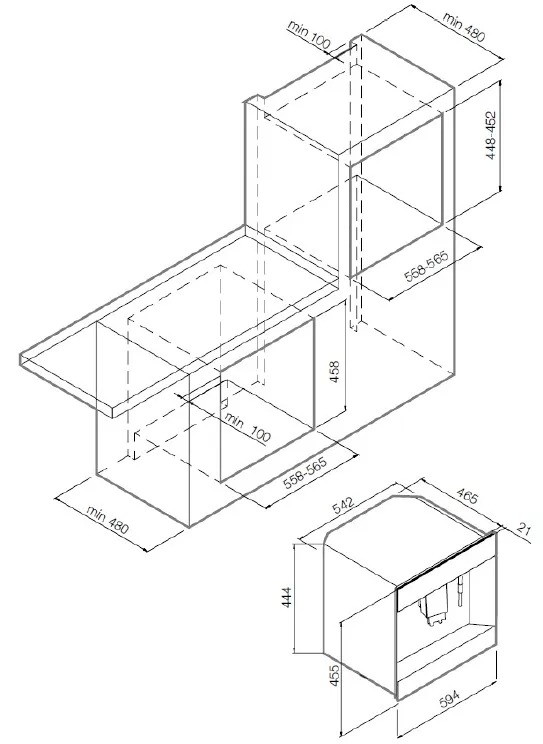 min 100
min 480
448-452
558-565
458
min 100
558-565
min 480
542
465
21
444
455
594