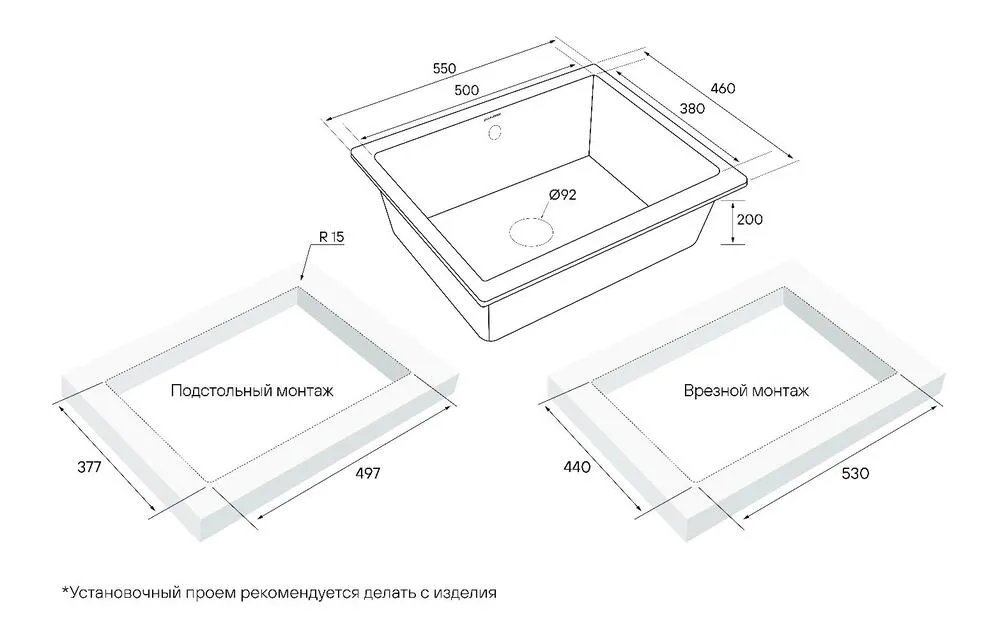 550
500
460
380
Ø92
200
R 15
Подстольный монтаж
377
497
Врезной монтаж
440
530

*Установочный проем рекомендуется делать с изделия